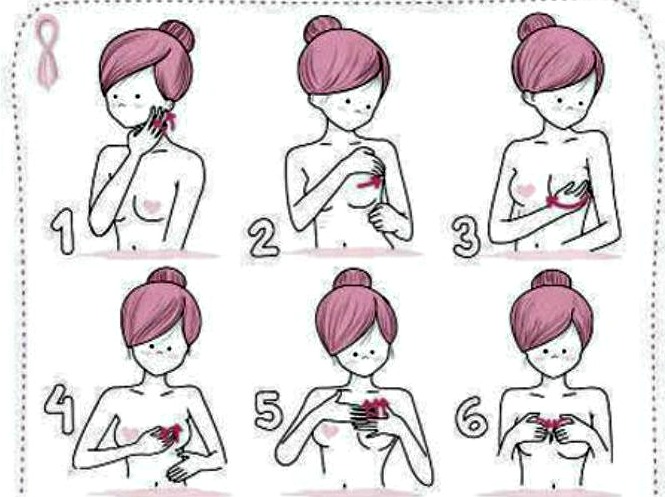 1

2

3

4

5

6